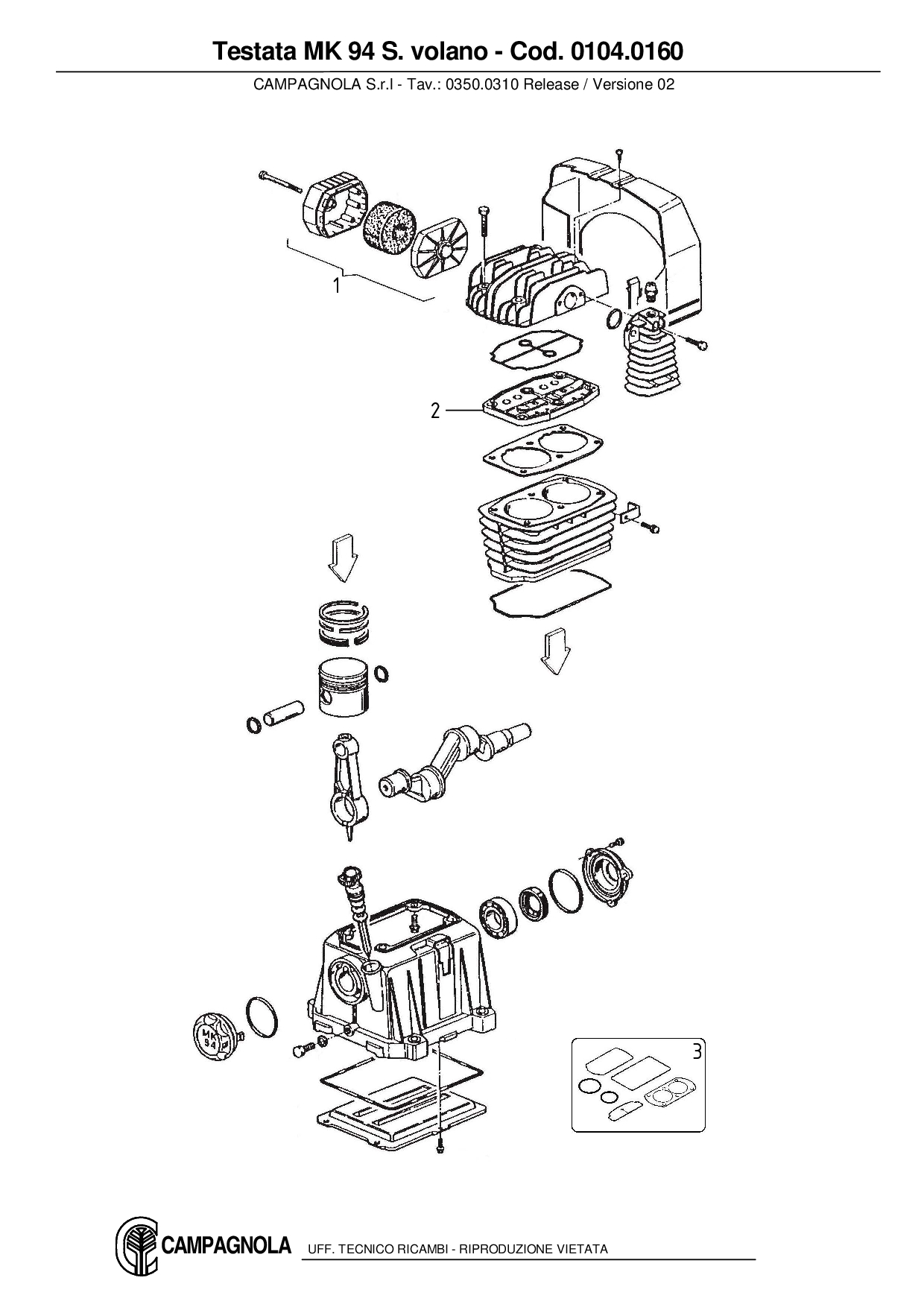 Testata MK 94 S. volano - Cod. 0104.0160

CAMPAGNOLA S.r.l - Tav.: 0350.0310 Release / Versione 02

1

2

MK 94

3

CAMPAGNOLA UFF. TECNICO RICAMBI - RIPRODUZIONE VIETATA